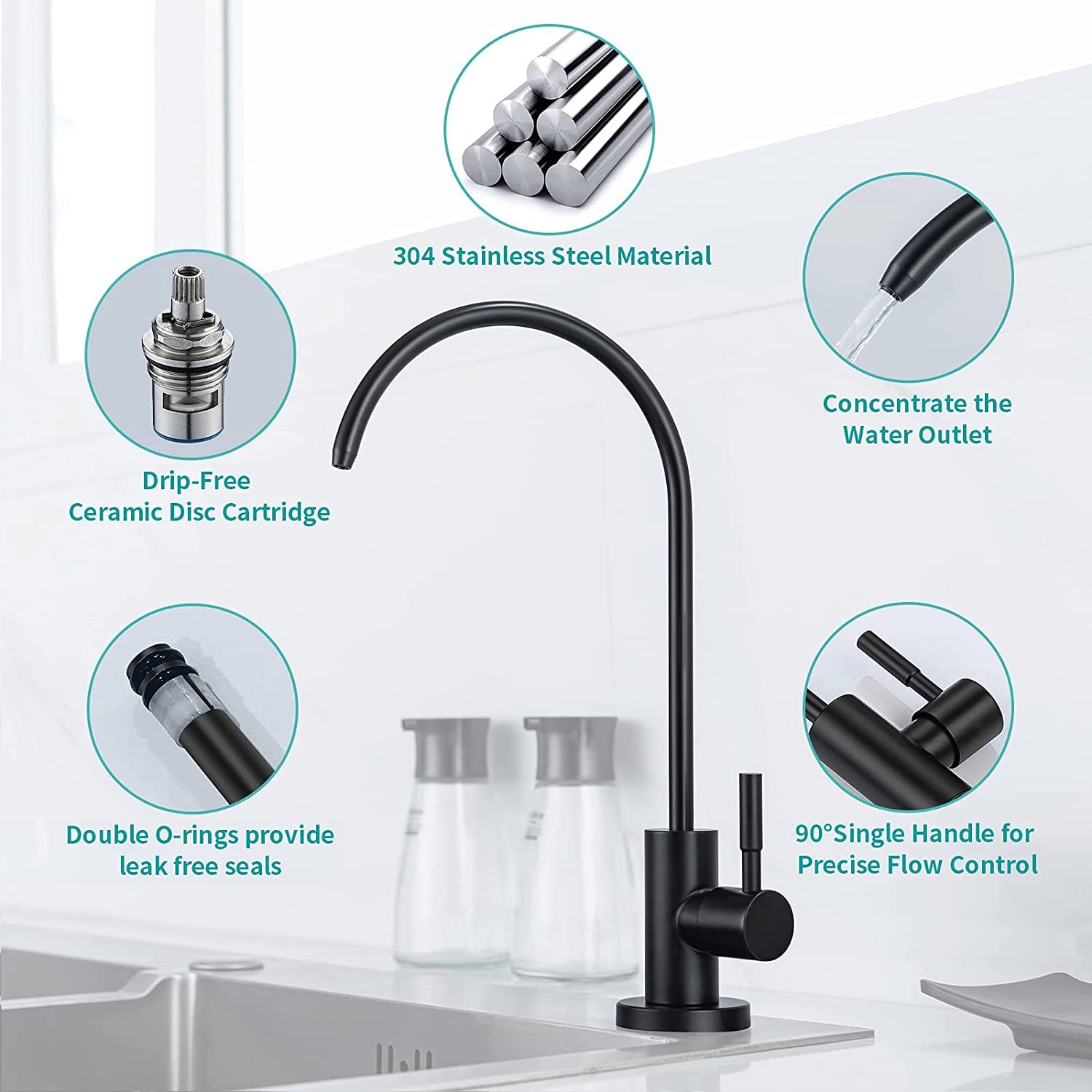 304 Stainless Steel Material

Drip-Free
Ceramic Disc Cartridge

Concentrate the
Water Outlet

Double O-rings provide
leak free seals

90°Single Handle for
Precise Flow Control