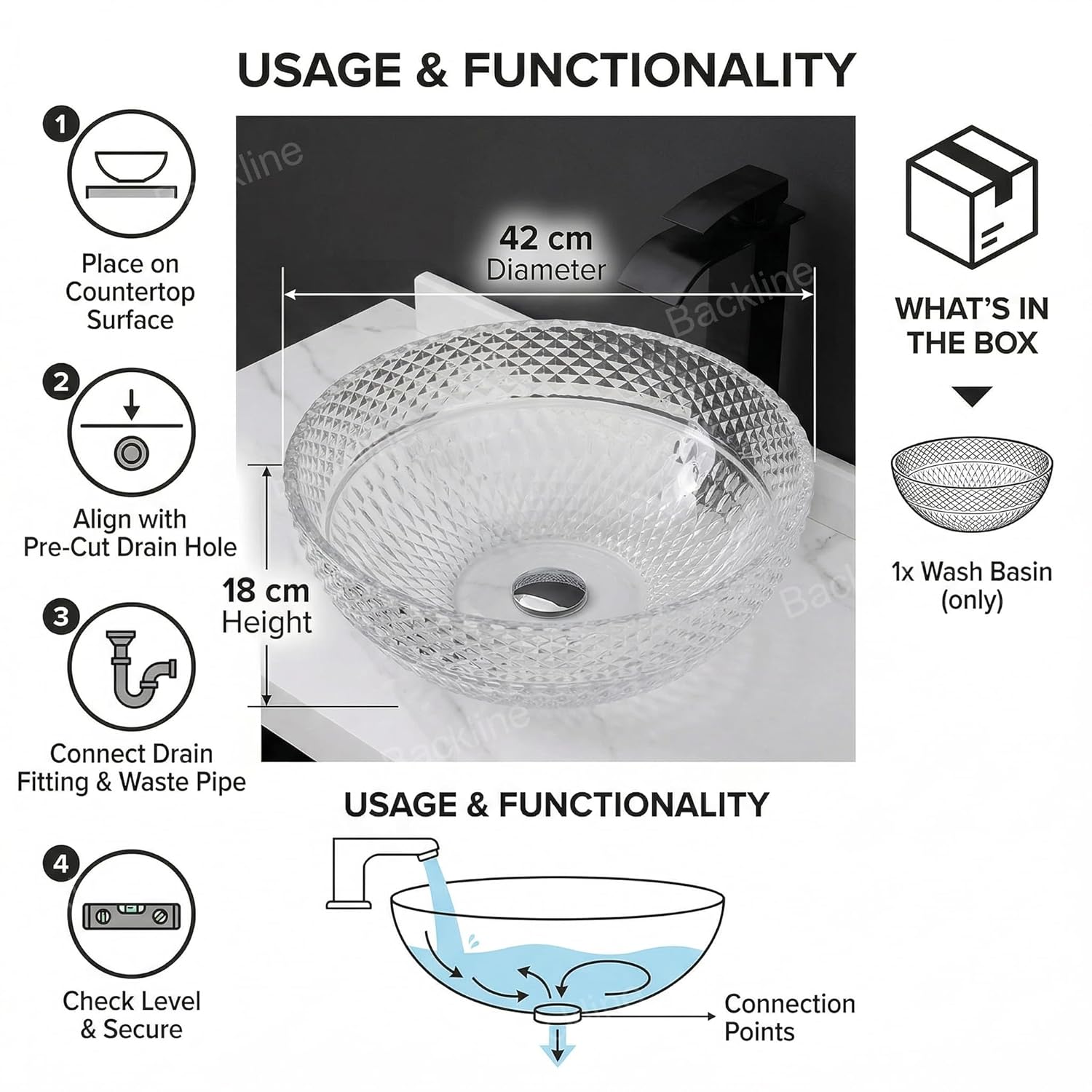 USAGE & FUNCTIONALITY

1
Place on Countertop Surface

2
Align with Pre-Cut Drain Hole

3
Connect Drain Fitting & Waste Pipe

4
Check Level & Secure

Backline

42 cm
Diameter

Backline

18 cm
Height

Backline

Backline

WHAT'S IN THE BOX

1x Wash Basin (only)

USAGE & FUNCTIONALITY

Connection Points