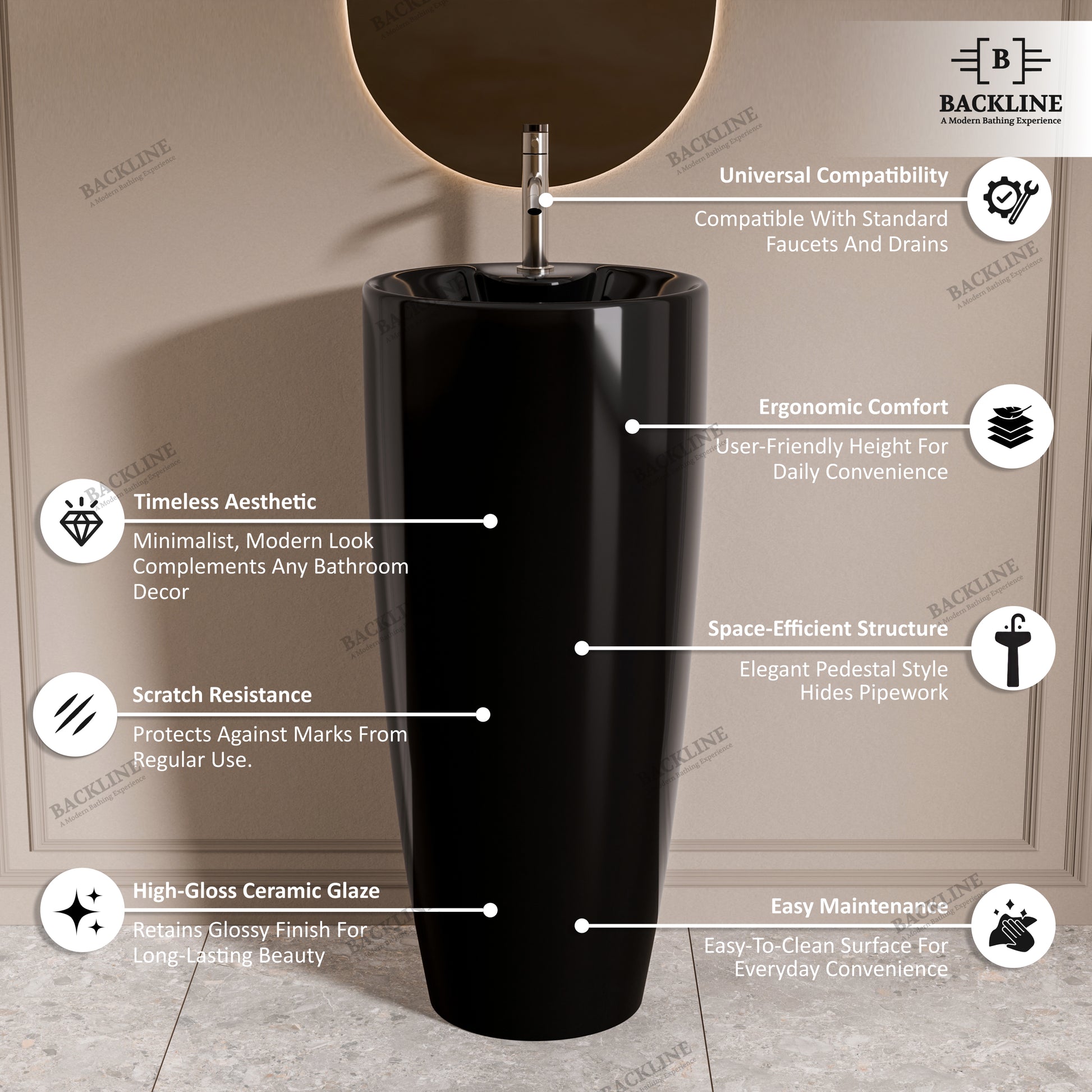 B
BACKLINE
A Modern Bathing Experience

Universal Compatibility
Compatible With Standard Faucets And Drains

Ergonomic Comfort
User-Friendly Height For Daily Convenience

Timeless Aesthetic
Minimalist, Modern Look Complements Any Bathroom Decor

Space-Efficient Structure
Elegant Pedestal Style Hides Pipework

Scratch Resistance
Protects Against Marks From Regular Use.

High-Gloss Ceramic Glaze
Retains Glossy Finish For Long-Lasting Beauty

Easy Maintenance
Easy-To-Clean Surface For Everyday Convenience

BACKLINE
A Modern Bathing Experience