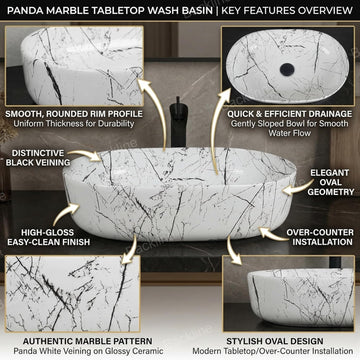 PANDA MARBLE TABLETOP WASH BASIN | KEY FEATURES OVERVIEW

SMOOTH, ROUNDED RIM PROFILE
Uniform Thickness for Durability

QUICK & EFFICIENT DRAINAGE
Gently Sloped Bowl for Smooth Water Flow

DISTINCTIVE BLACK VEINING

ELEGANT OVAL GEOMETRY

HIGH-GLOSS EASY-CLEAN FINISH

OVER-COUNTER INSTALLATION

AUTHENTIC MARBLE PATTERN
Panda White Veining on Glossy Ceramic

STYLISH OVAL DESIGN
Modern Tabletop/Over-Counter Installation