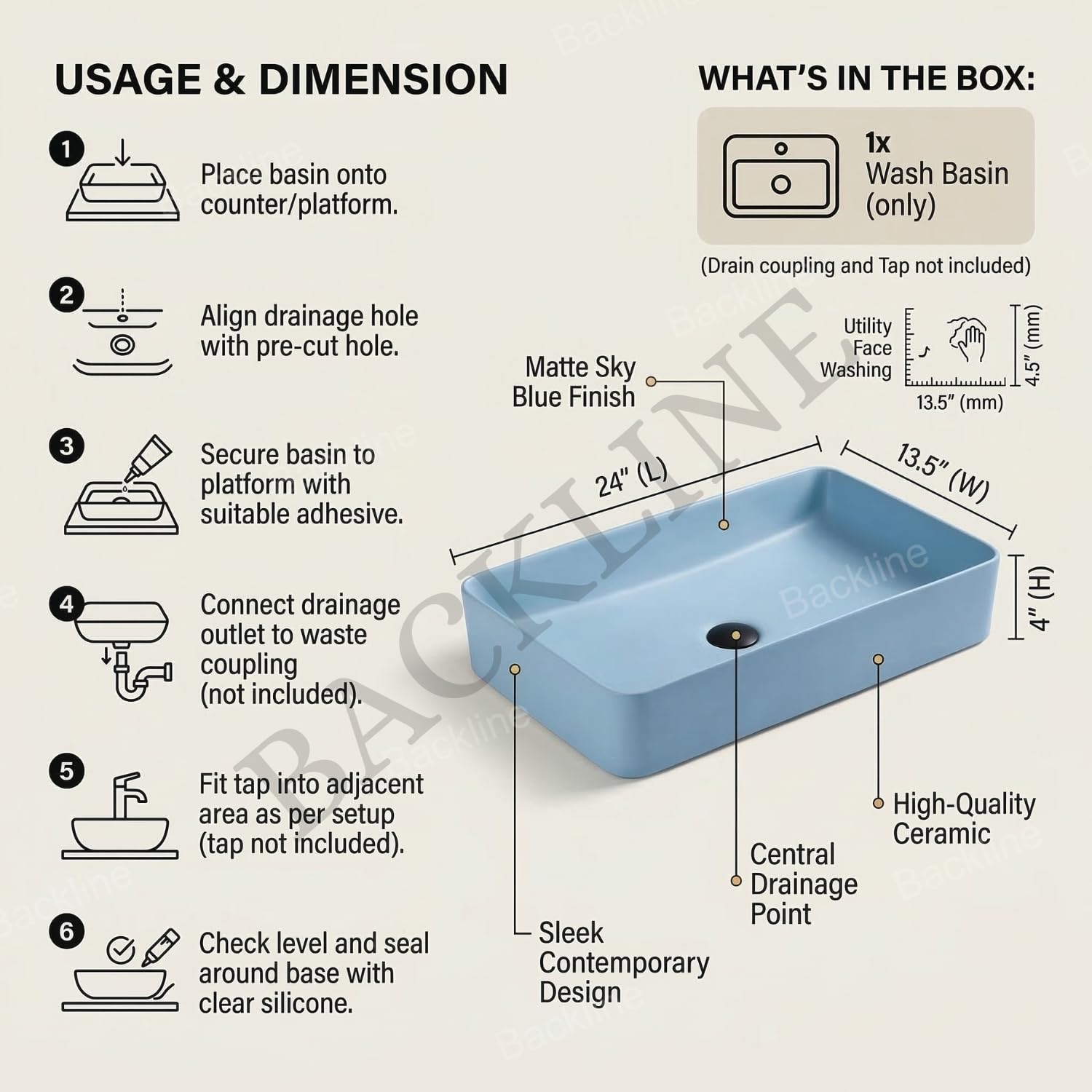 USAGE & DIMENSION

1 Place basin onto counter/platform.

2 Align drainage hole with pre-cut hole.

3 Secure basin to platform with suitable adhesive.

4 Connect drainage outlet to waste coupling (not included).

5 Fit tap into adjacent area as per setup (tap not included).

6 Check level and seal around base with clear silicone.

WHAT'S IN THE BOX:

1x
Wash Basin
(only)

(Drain coupling and Tap not included)

Utility
Face
Washing

4.5" (mm)

13.5" (mm)

Matte Sky Blue Finish

24" (L)

13.5" (W)

4" (H)

High-Quality Ceramic

Central Drainage Point

Sleek Contemporary Design

BACKLINE

Backline