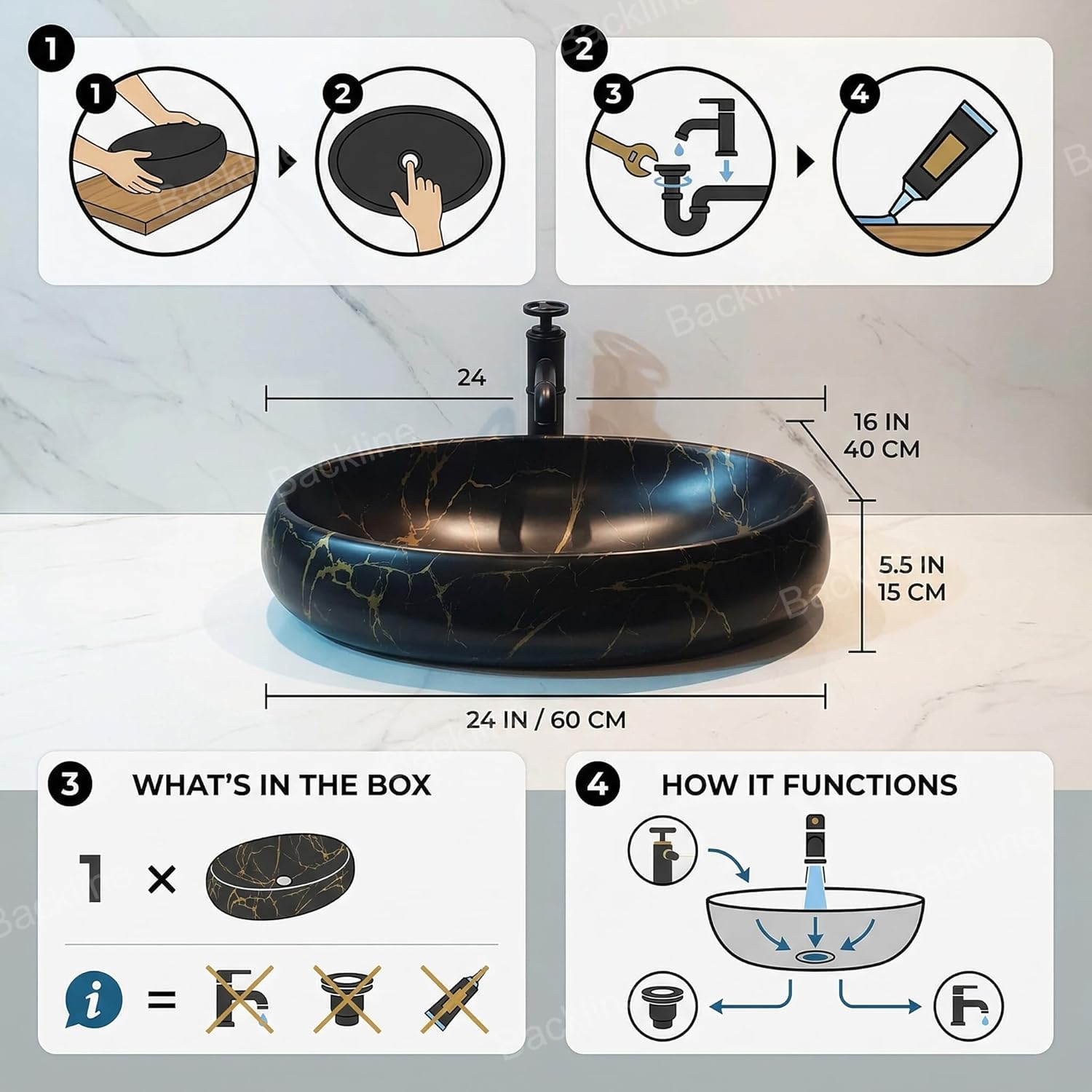 1

1

2

2

3

4

Backline

24

16 IN
40 CM

5.5 IN
15 CM

24 IN / 60 CM

3 WHAT'S IN THE BOX

1 ×

i =

4 HOW IT FUNCTIONS