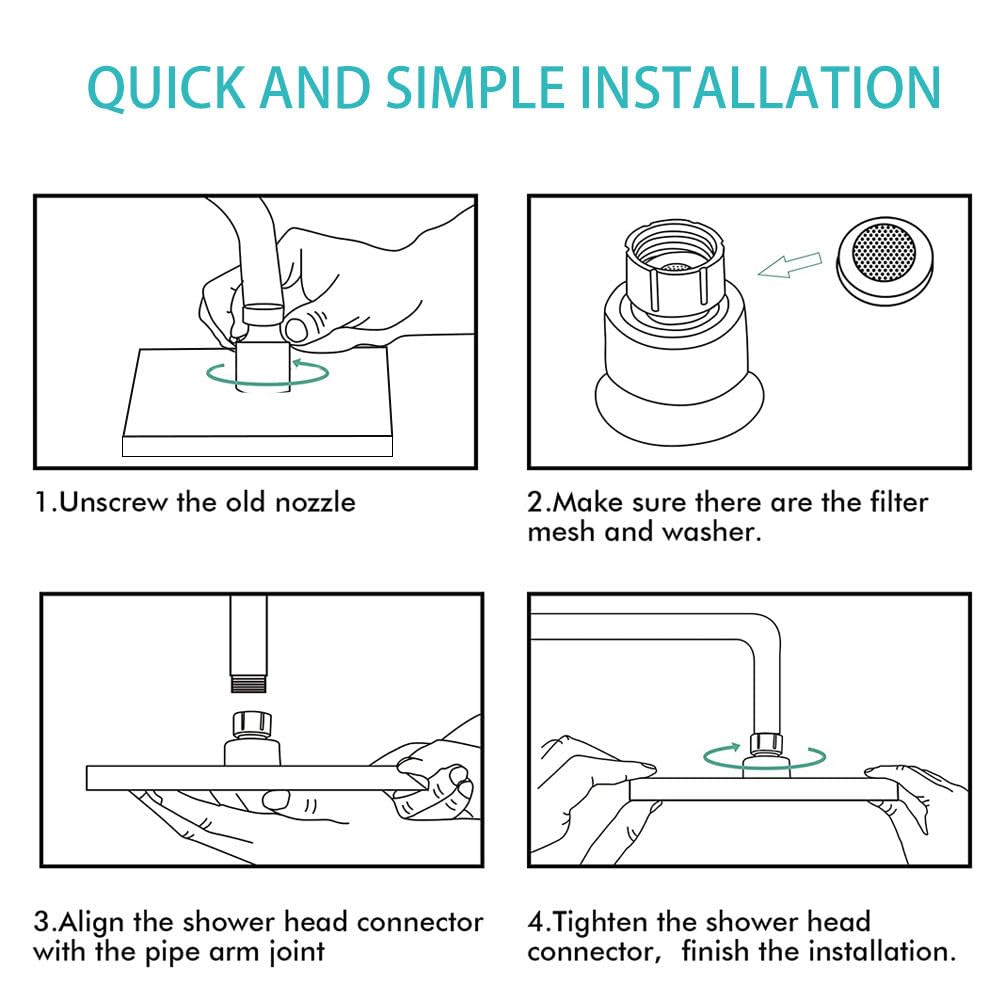 QUICK AND SIMPLE INSTALLATION

1.Unscrew the old nozzle

2.Make sure there are the filter mesh and washer.

3.Align the shower head connector with the pipe arm joint

4.Tighten the shower head connector， finish the installation.